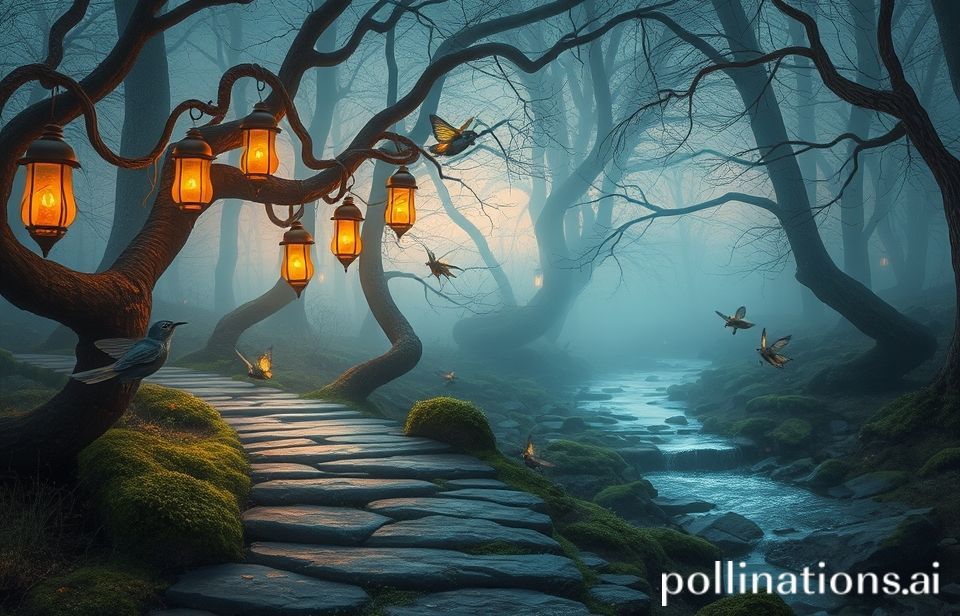 pollinations.ai